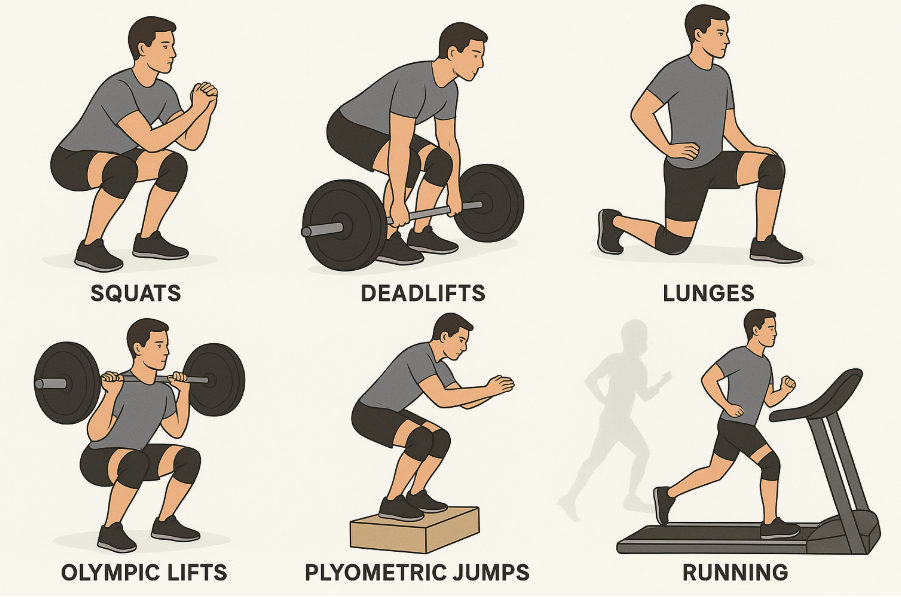 SQUATS

DEADLIFTS

LUNGES

OLYMPIC LIFTS

PLYOMETRIC JUMPS

RUNNING