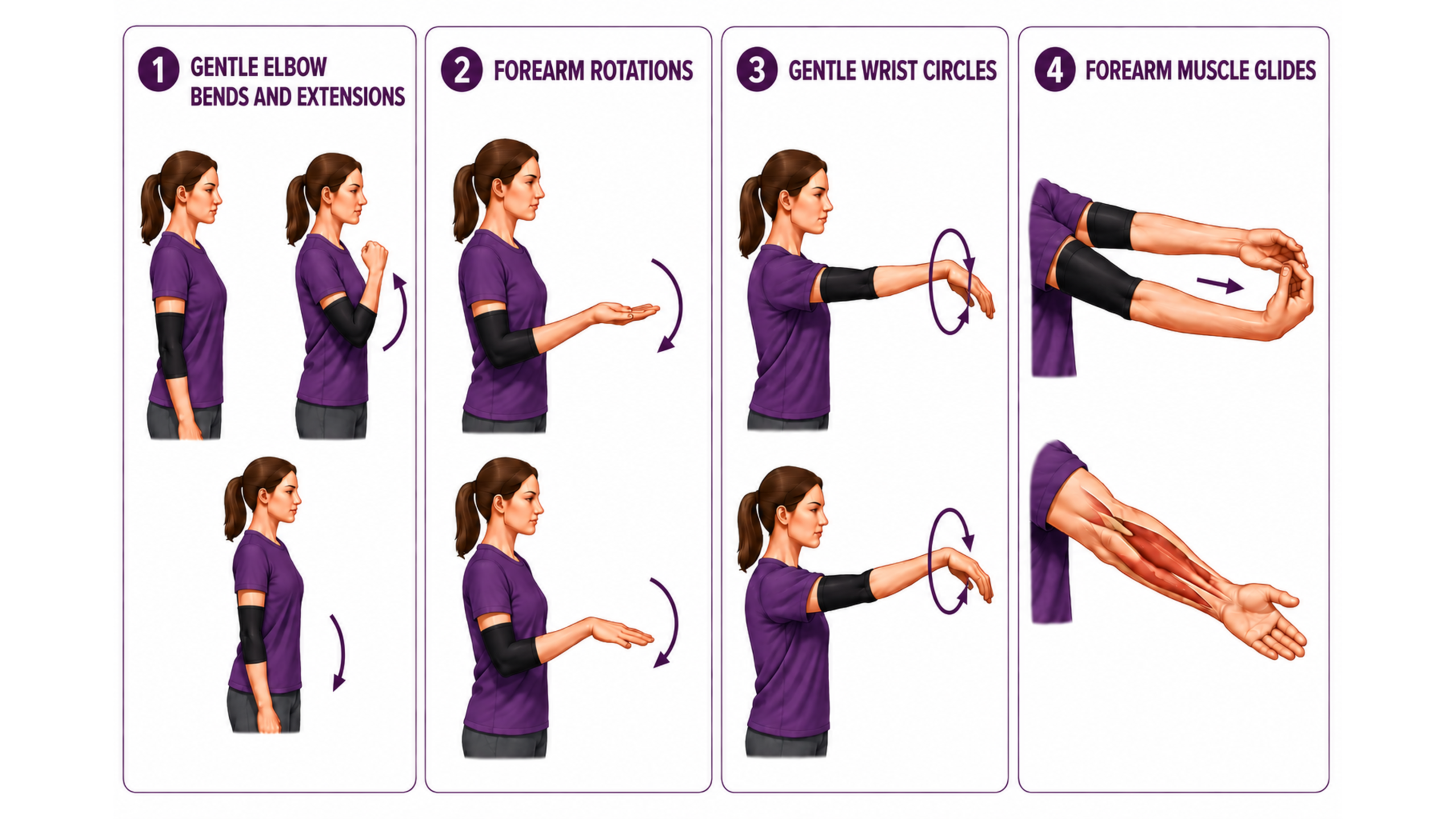 1 GENTLE ELBOW BENDS AND EXTENSIONS

2 FOREARM ROTATIONS

3 GENTLE WRIST CIRCLES

4 FOREARM MUSCLE GLIDES